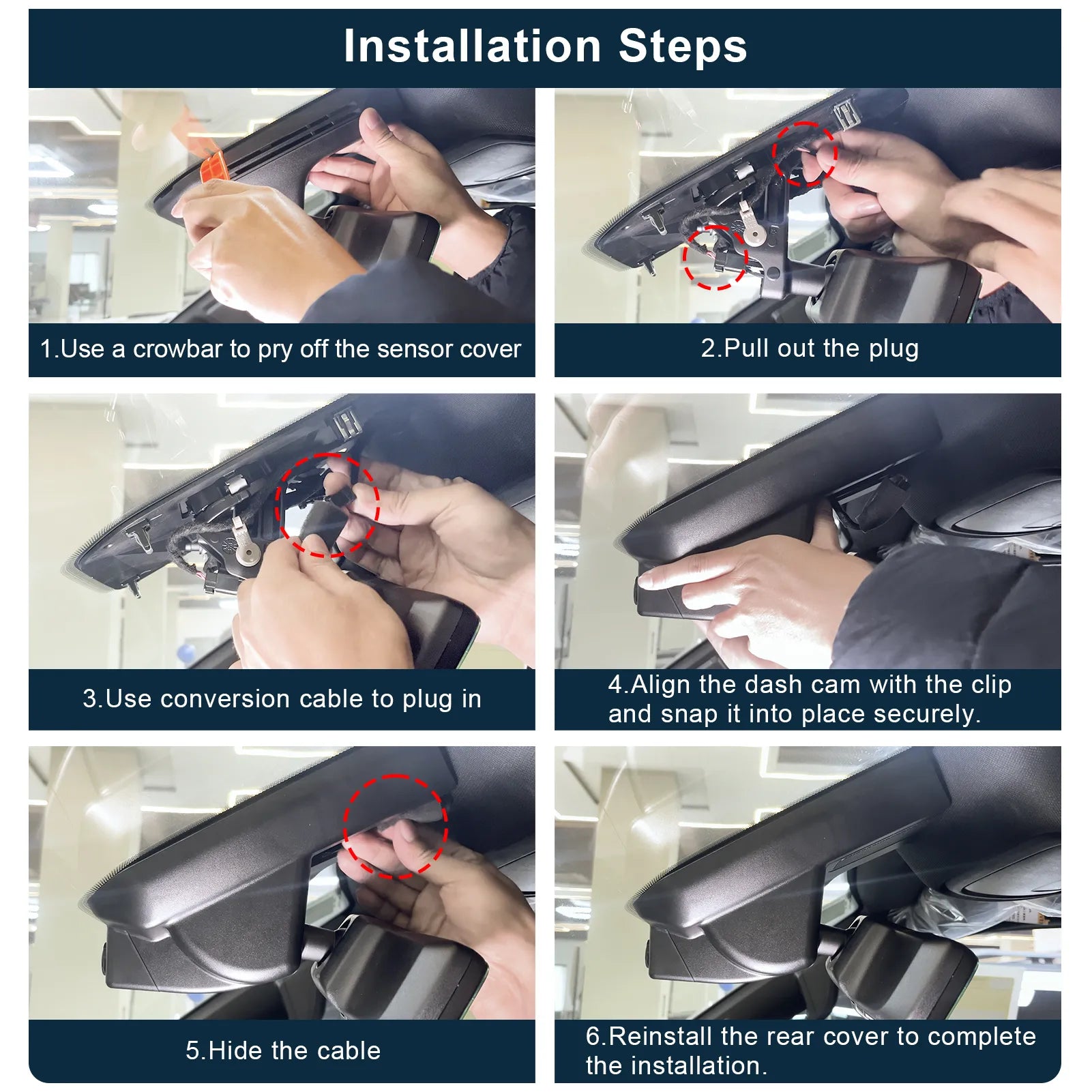 Installation Steps

1.Use a crowbar to pry off the sensor cover

2.Pull out the plug

3.Use conversion cable to plug in

4.Align the dash cam with the clip and snap it into place securely.

5.Hide the cable

6.Reinstall the rear cover to complete the installation.