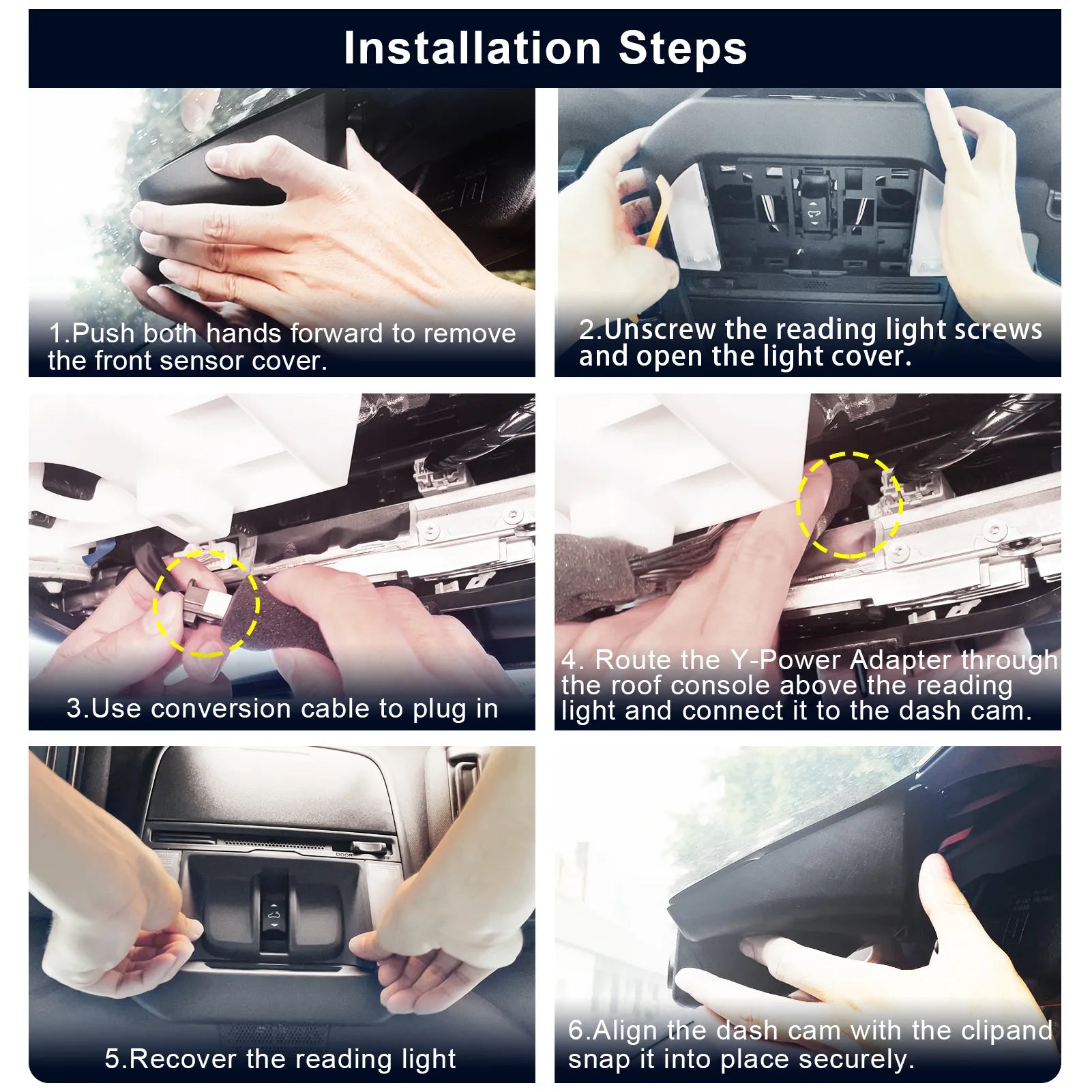 Installation Steps

1.Push both hands forward to remove the front sensor cover.

2.Unscrew the reading light screws and open the light cover.

3.Use conversion cable to plug in

4. Route the Y-Power Adapter through the roof console above the reading light and connect it to the dash cam.

DOOR

5.Recover the reading light

6.Align the dash cam with the clipand snap it into place securely.