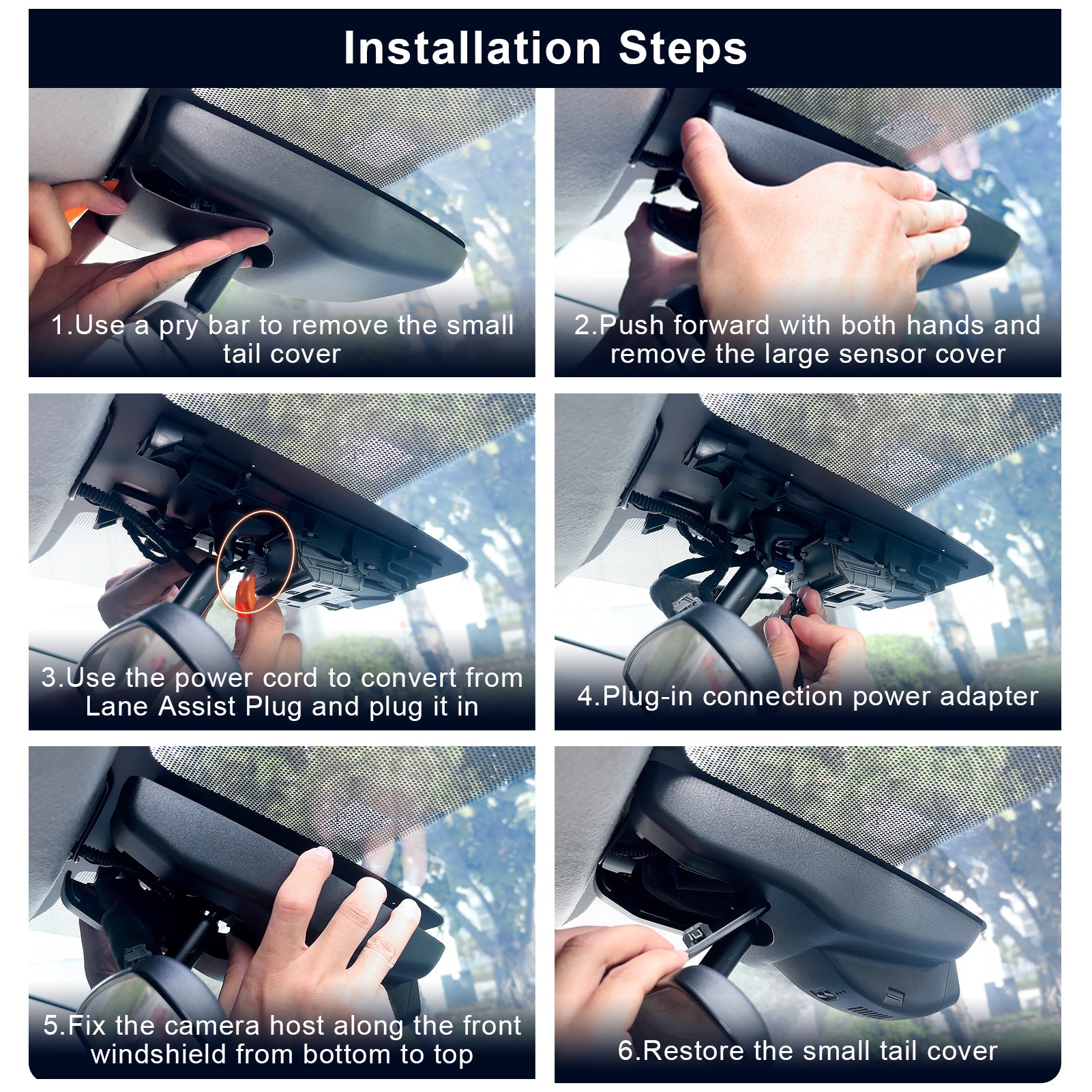 Installation Steps

1.Use a pry bar to remove the small tail cover

2.Push forward with both hands and remove the large sensor cover

3.Use the power cord to convert from Lane Assist Plug and plug it in

4.Plug-in connection power adapter

5.Fix the camera host along the front windshield from bottom to top

6.Restore the small tail cover