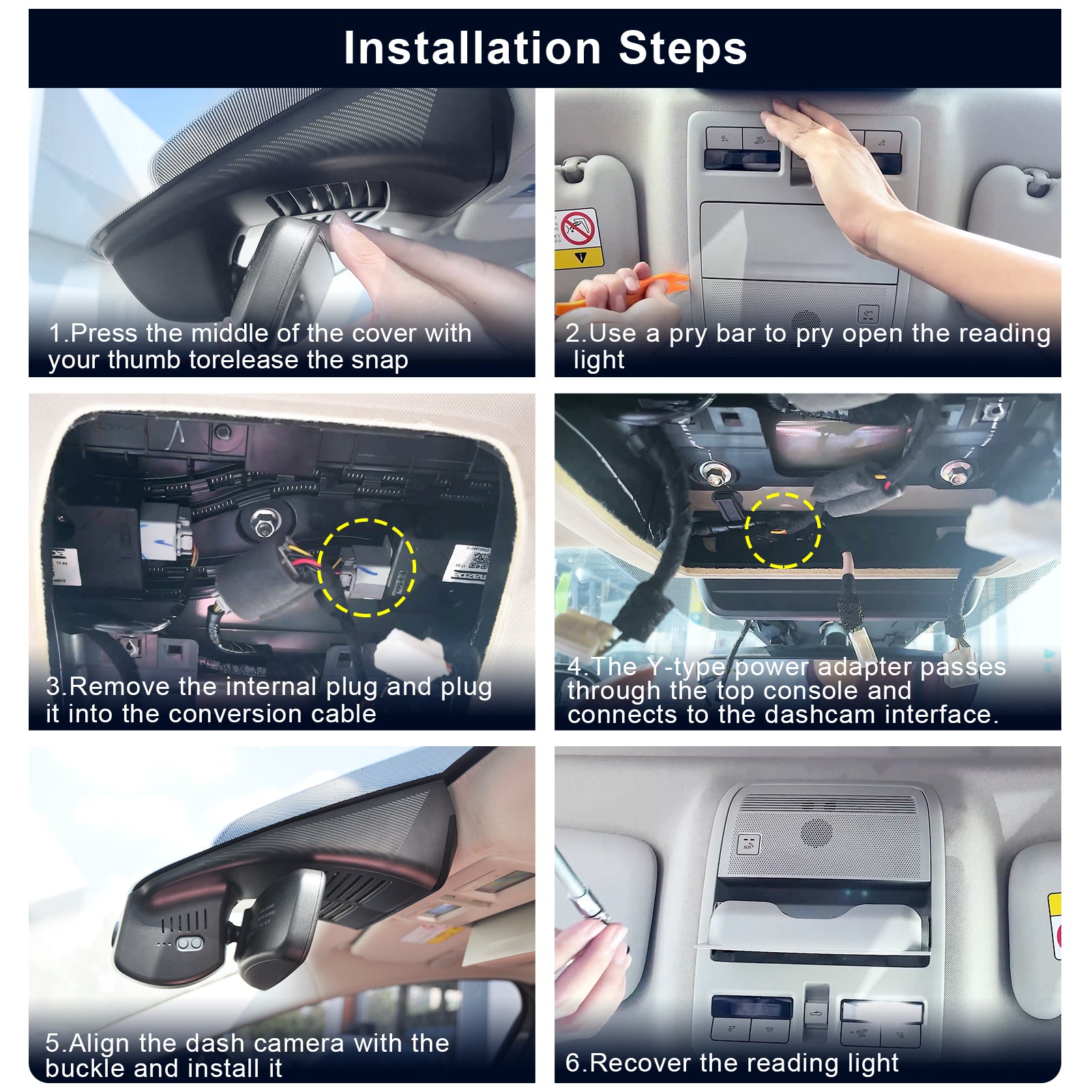 Installation Steps

1.Press the middle of the cover with your thumb torelease the snap

2.Use a pry bar to pry open the reading light

3.Remove the internal plug and plug it into the conversion cable

4.The Y-type power adapter passes through the top console and connects to the dashcam interface.

5.Align the dash camera with the buckle and install it

6.Recover the reading light