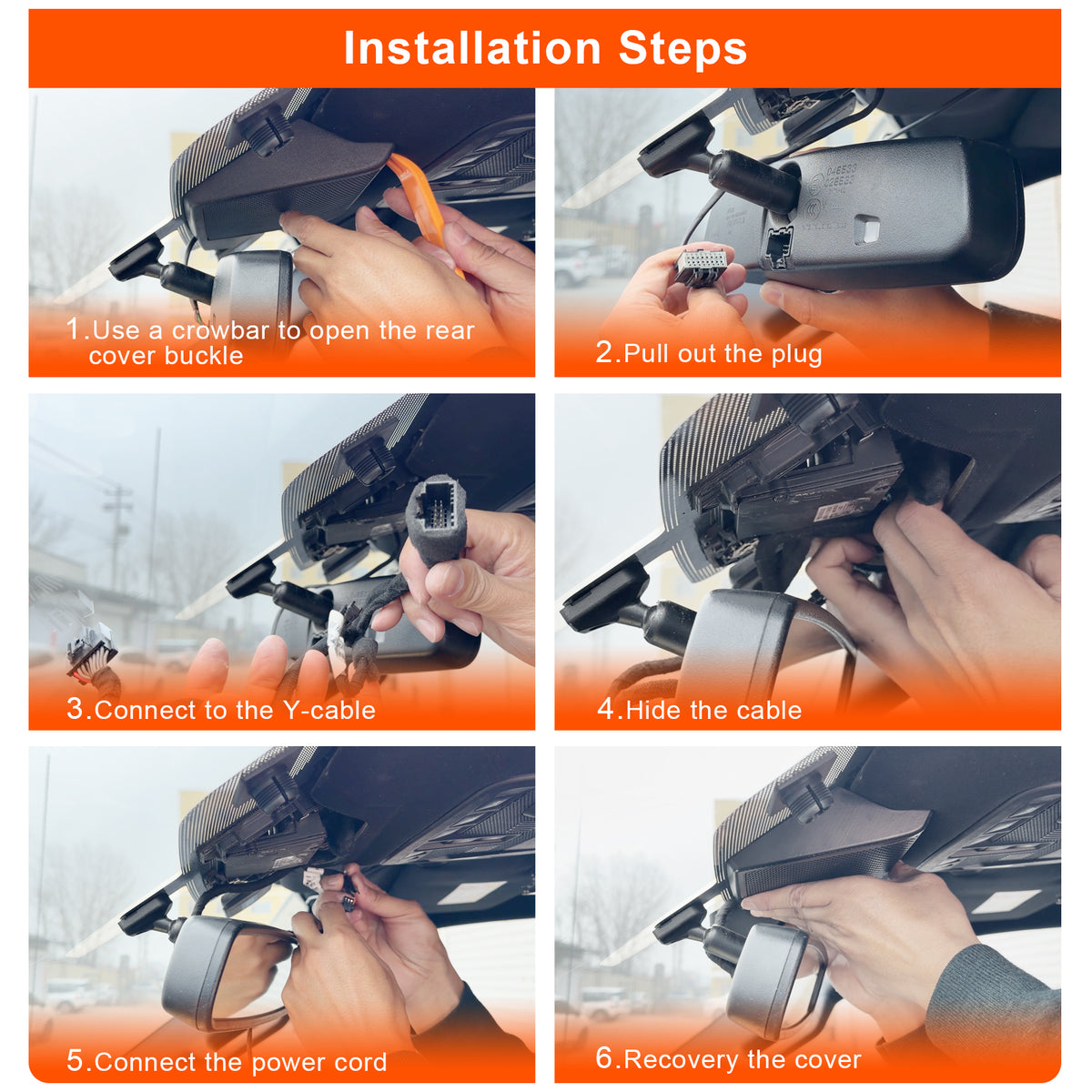 Installation Steps

1.Use a crowbar to open the rear cover buckle

2.Pull out the plug

3.Connect to the Y-cable

4.Hide the cable

5.Connect the power cord

6.Recovery the cover